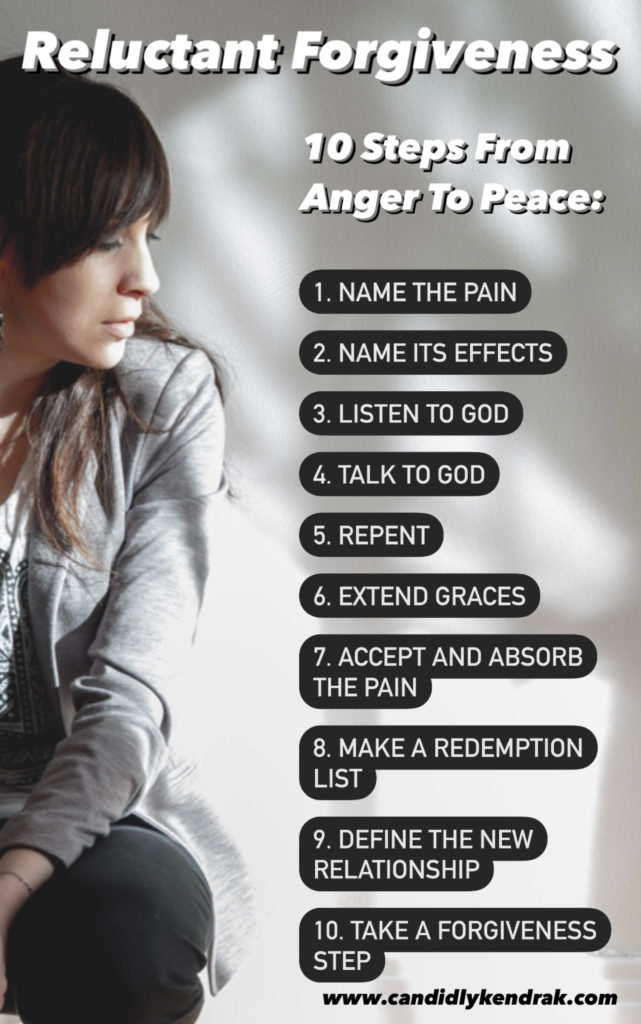 Reluctant Forgiveness

10 Steps From Anger To Peace:

1. NAME THE PAIN

2. NAME ITS EFFECTS

3. LISTEN TO GOD

4. TALK TO GOD

5. REPENT

6. EXTEND GRACES

7. ACCEPT AND ABSORB THE PAIN

8. MAKE A REDEMPTION LIST

9. DEFINE THE NEW RELATIONSHIP

10. TAKE A FORGIVENESS STEP

www.candidlykendrak.com